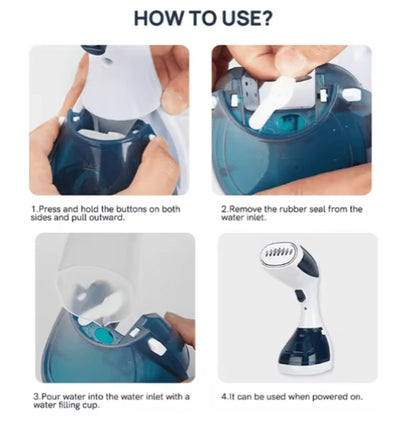 HOW TO USE?

1.Press and hold the buttons on both sides and pull outward.

2.Remove the rubber seal from the water inlet.

3.Pour water into the water inlet with a water filling cup.

4.It can be used when powered on.