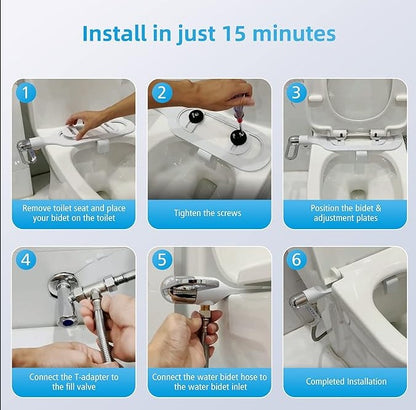 Install in just 15 minutes

1
Remove toilet seat and place your bidet on the toilet

2
Tighten the screws

3
Position the bidet & adjustment plates

4
Connect the T-adapter to the fill valve

5
Connect the water bidet hose to the water bidet inlet

6
Completed Installation