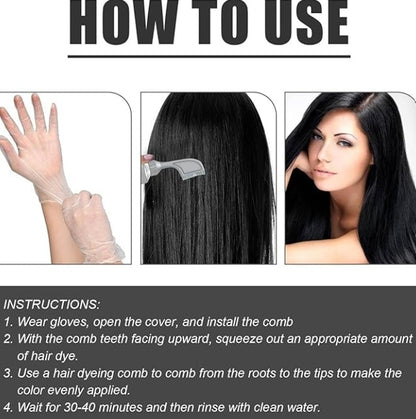 HOW TO USE

INSTRUCTIONS:
1. Wear gloves, open the cover, and install the comb
2. With the comb teeth facing upward, squeeze out an appropriate amount of hair dye.
3. Use a hair dyeing comb to comb from the roots to the tips to make the color evenly applied.
4. Wait for 30-40 minutes and then rinse with clean water.