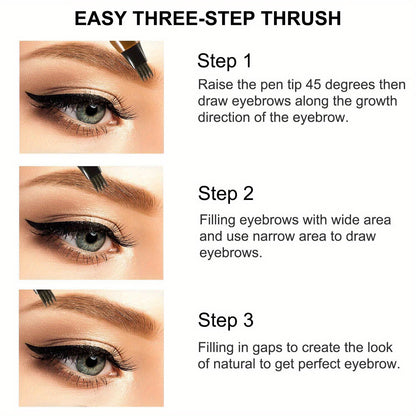 EASY THREE-STEP THRUSH

Step 1

Raise the pen tip 45 degrees then draw eyebrows along the growth direction of the eyebrow.

Step 2

Filling eyebrows with wide area and use narrow area to draw eyebrows.

Step 3

Filling in gaps to create the look of natural to get perfect eyebrow.