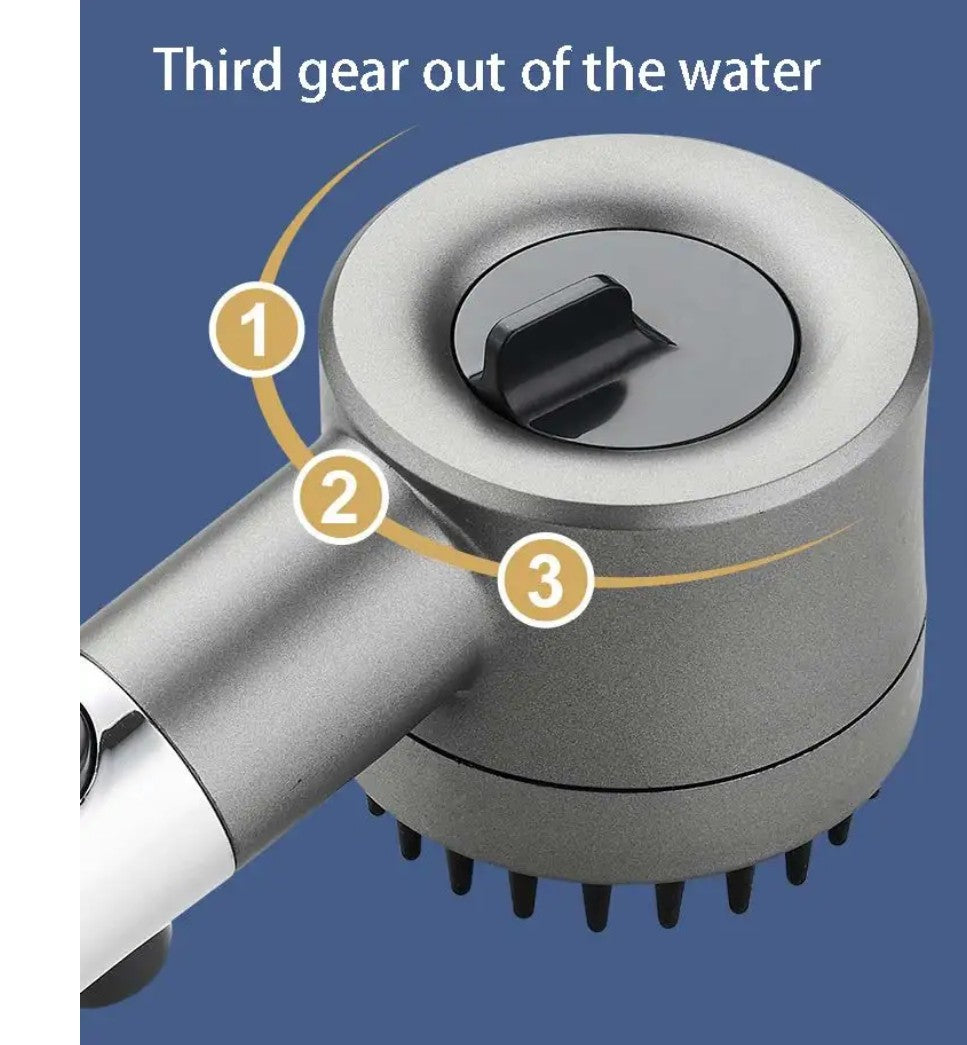 Third gear out of the water

1

2

3