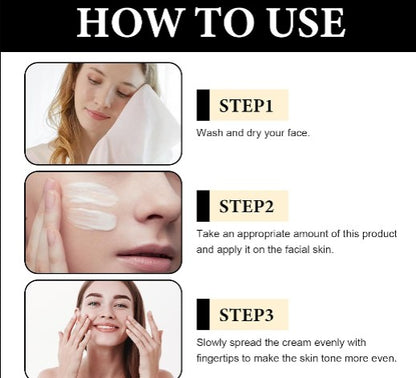 HOW TO USE

STEP1

Wash and dry your face.

STEP2

Take an appropriate amount of this product and apply it on the facial skin.

STEP3

Slowly spread the cream evenly with fingertips to make the skin tone more even.