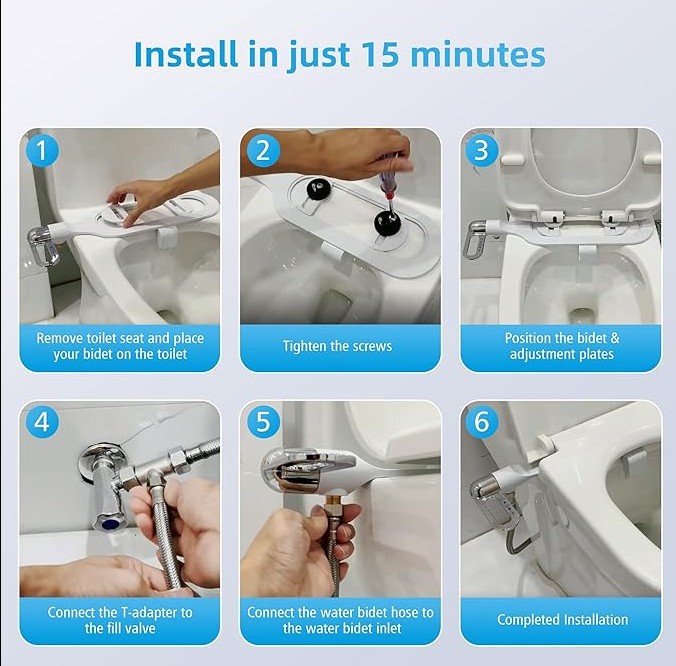 Install in just 15 minutes

1
Remove toilet seat and place your bidet on the toilet

2
Tighten the screws

3
Position the bidet & adjustment plates

4
Connect the T-adapter to the fill valve

5
Connect the water bidet hose to the water bidet inlet

6
Completed Installation